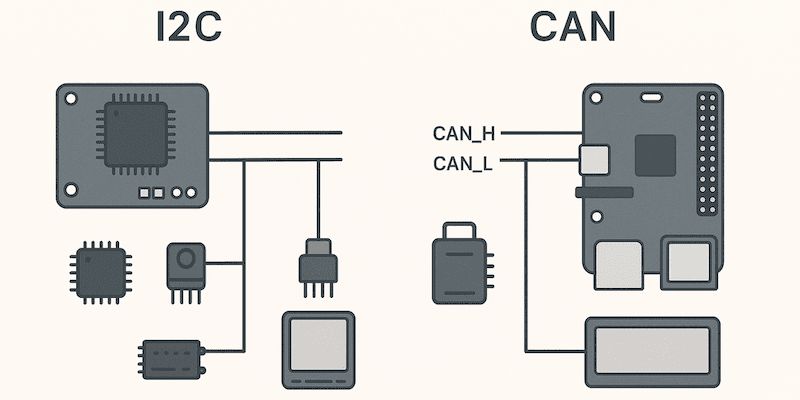 I2C

CAN

CAN_H

CAN_L